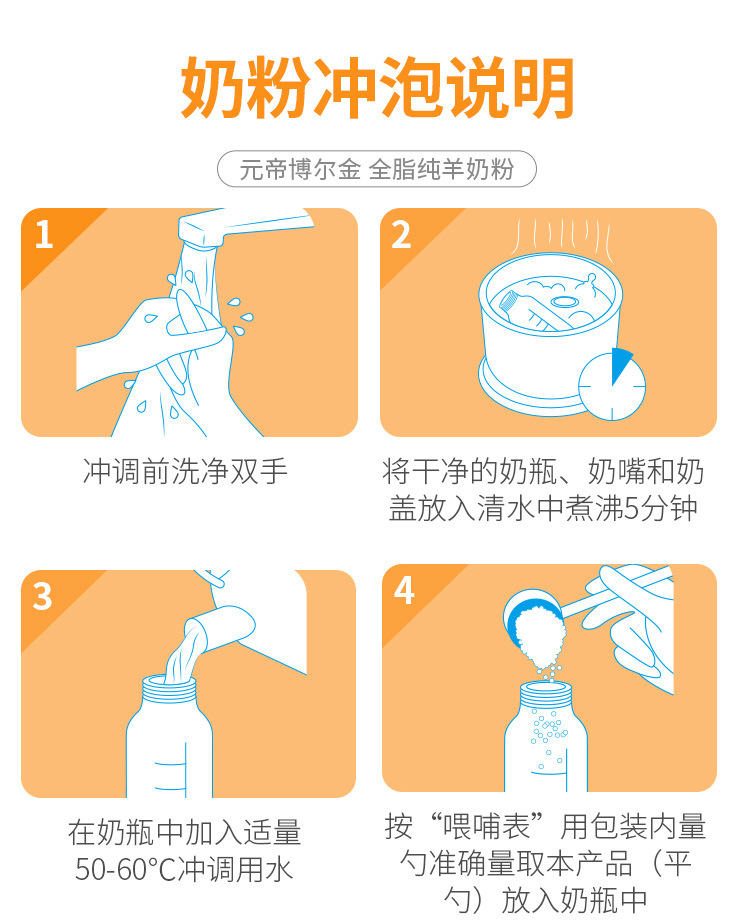 奶粉冲泡说明

元帝博尔金 全脂纯羊奶粉

1
冲调前洗净双手

2
将干净的奶瓶、奶嘴和奶盖放入清水中煮沸5分钟

3
在奶瓶中加入适量50-60°C冲调用水

4
按“喂哺表”用包装内量勺准确量取本产品（平勺）放入奶瓶中